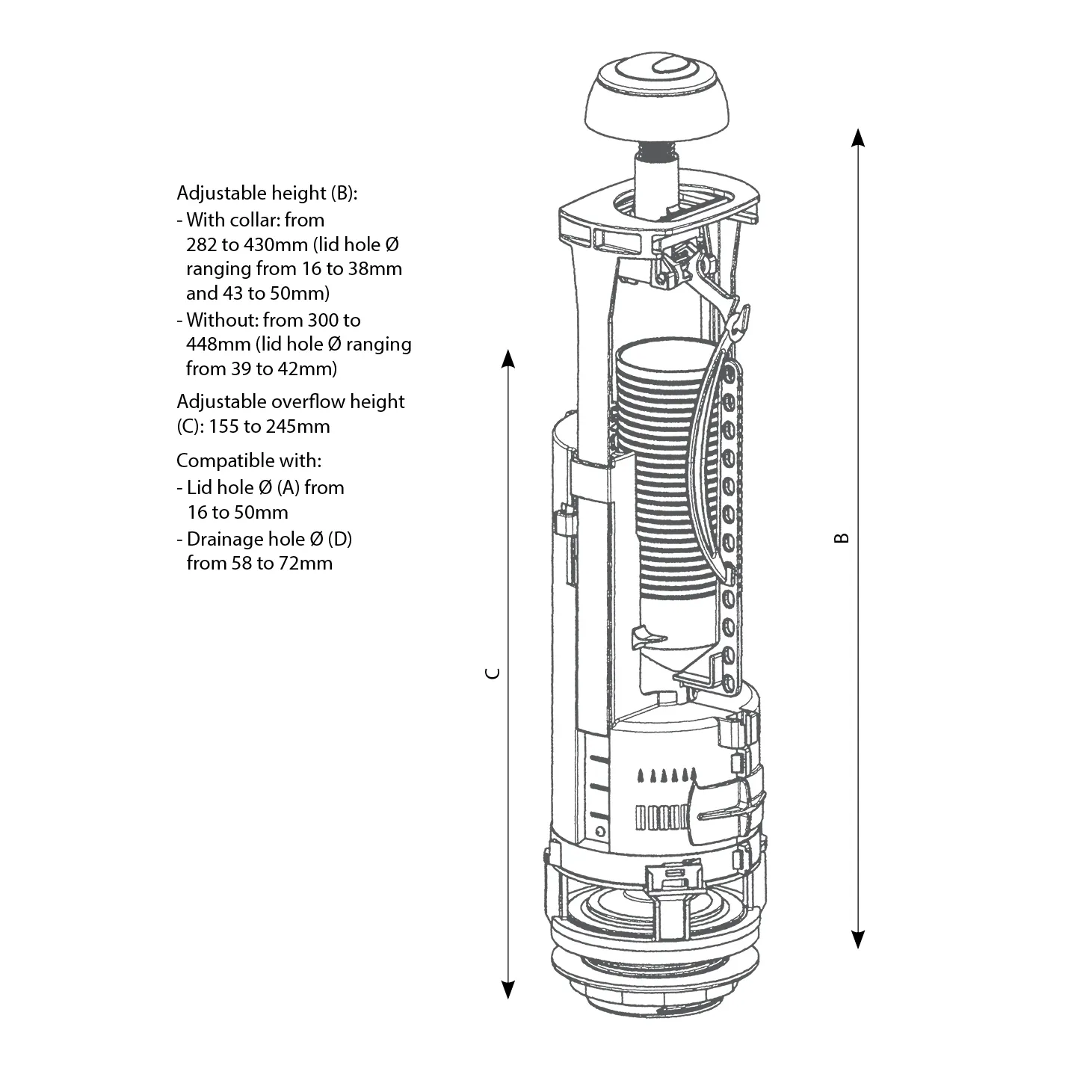 Adjustable height (B):
- With collar: from 282 to 430mm (lid hole Ø ranging from 16 to 38mm and 43 to 50mm)
- Without: from 300 to 448mm (lid hole Ø ranging from 39 to 42mm)

Adjustable overflow height (C): 155 to 245mm

Compatible with:
- Lid hole Ø (A) from 16 to 50mm
- Drainage hole Ø (D) from 58 to 72mm

C

B