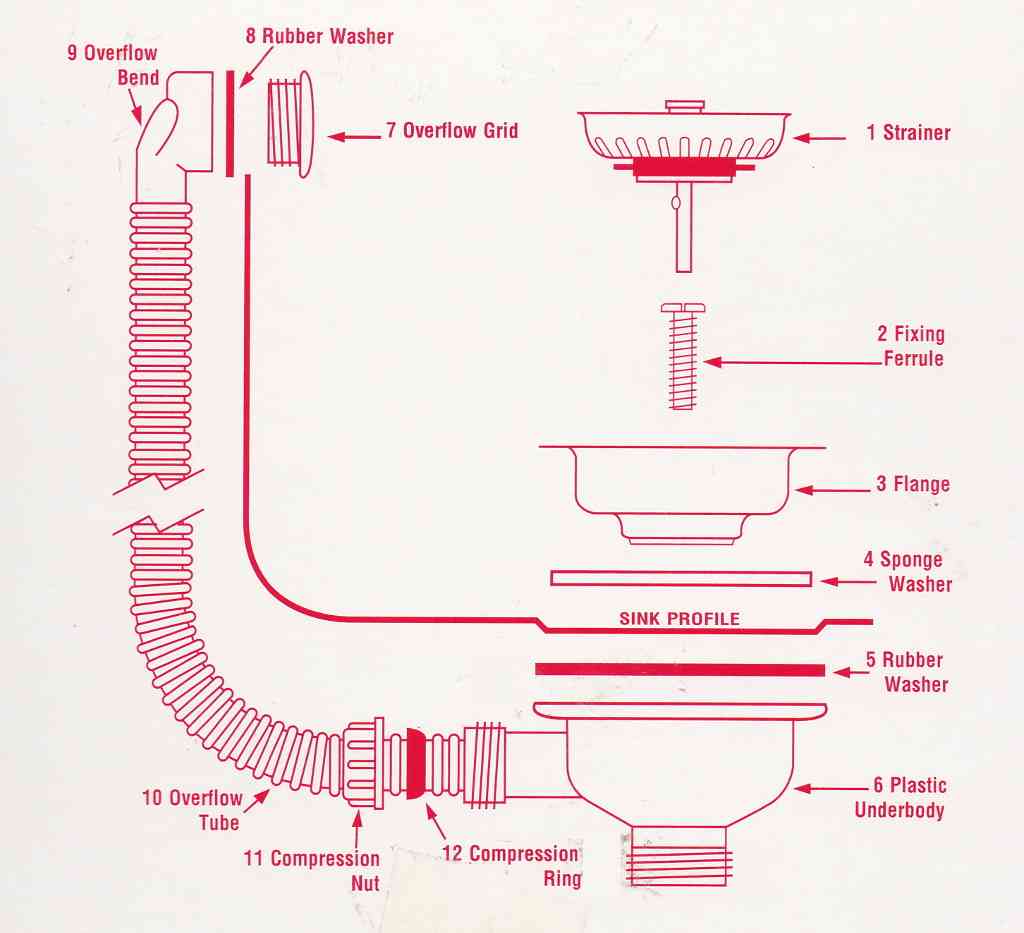 9 Overflow Bend

8 Rubber Washer

7 Overflow Grid

1 Strainer

2 Fixing Ferrule

3 Flange

4 Sponge Washer

SINK PROFILE

5 Rubber Washer

6 Plastic Underbody

10 Overflow Tube

11 Compression Nut

12 Compression Ring